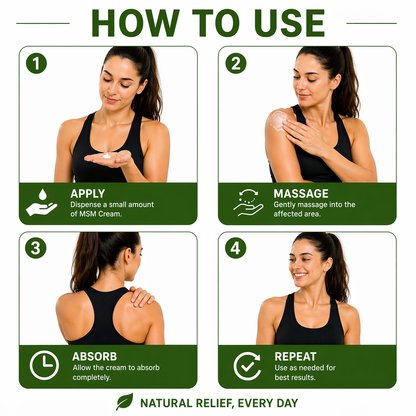 HOW TO USE

1

APPLY
Dispense a small amount of MSM Cream.

2

MASSAGE
Gently massage into the affected area.

3

ABSORB
Allow the cream to absorb completely.

4

REPEAT
Use as needed for best results.

NATURAL RELIEF, EVERY DAY