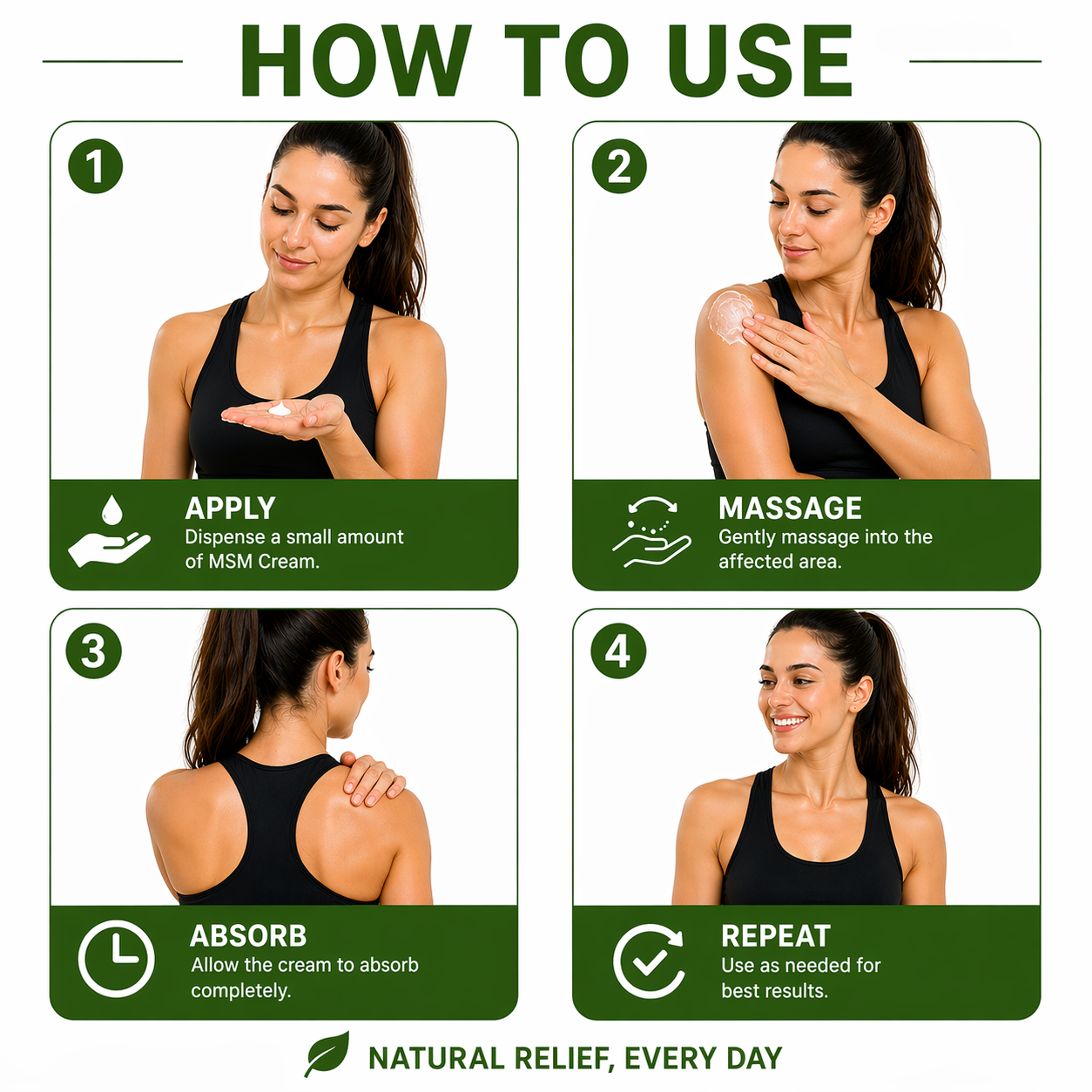 HOW TO USE

1

APPLY
Dispense a small amount of MSM Cream.

2

MASSAGE
Gently massage into the affected area.

3

ABSORB
Allow the cream to absorb completely.

4

REPEAT
Use as needed for best results.

NATURAL RELIEF, EVERY DAY